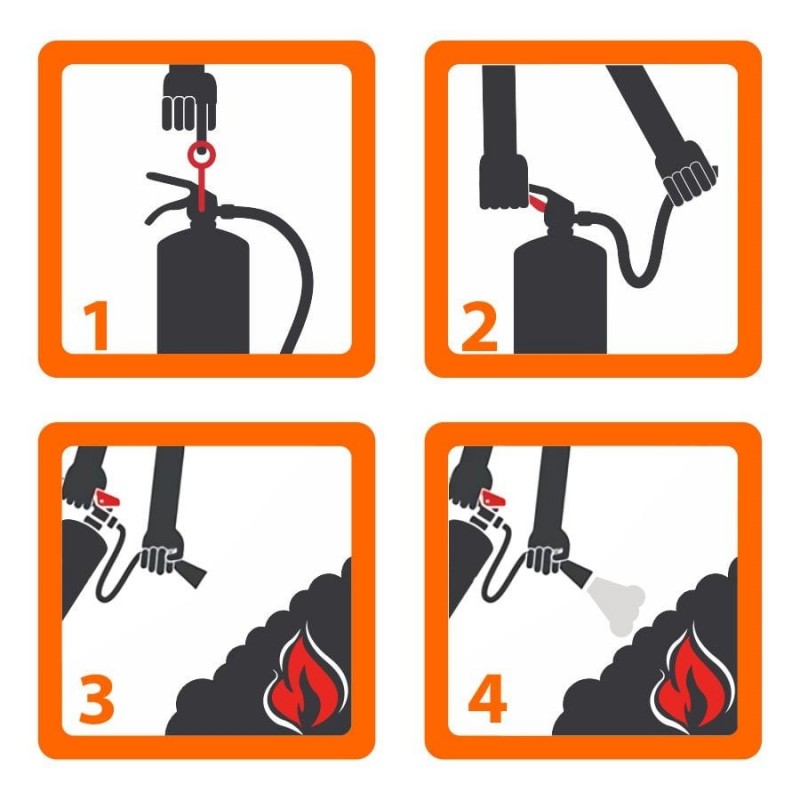 1

2

3

4